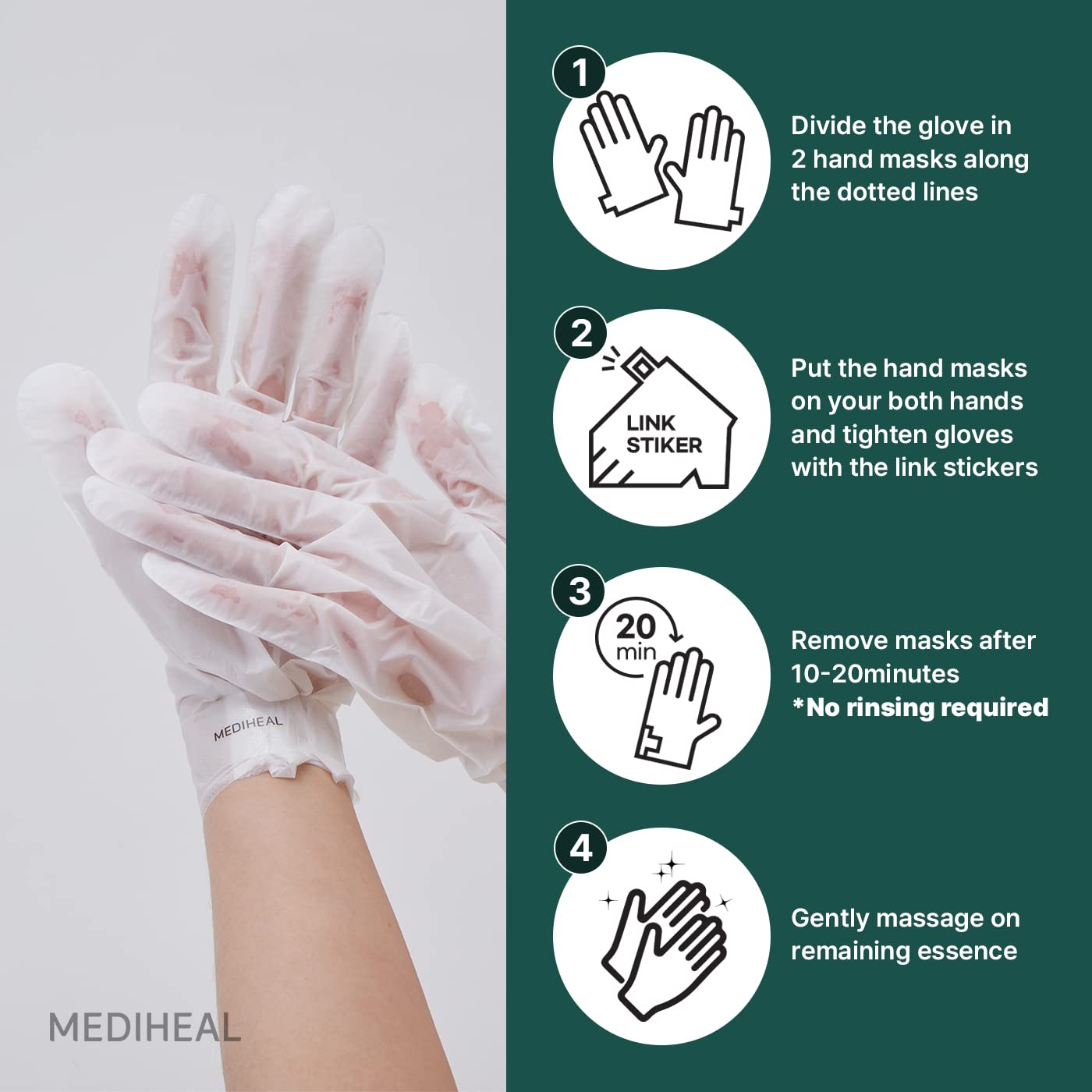 MEDIHEAL

MEDIHEAL

1

Divide the glove in 2 hand masks along the dotted lines

2

LINK STIKER

Put the hand masks on your both hands and tighten gloves with the link stickers

3

20 min

Remove masks after 10-20minutes
*No rinsing required

4

Gently massage on remaining essence